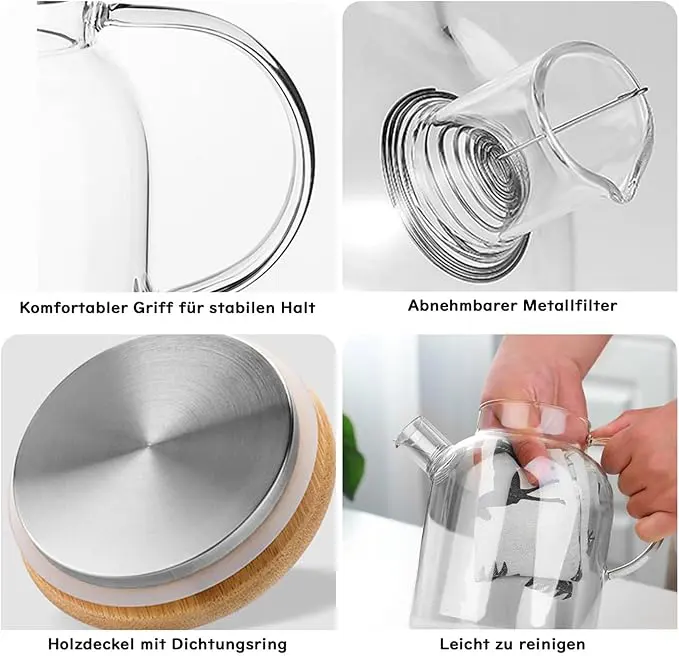 Komfortabler Griff für stabilen Halt

Abnehmbarer Metallfilter

Holzdeckel mit Dichtungsring

Leicht zu reinigen